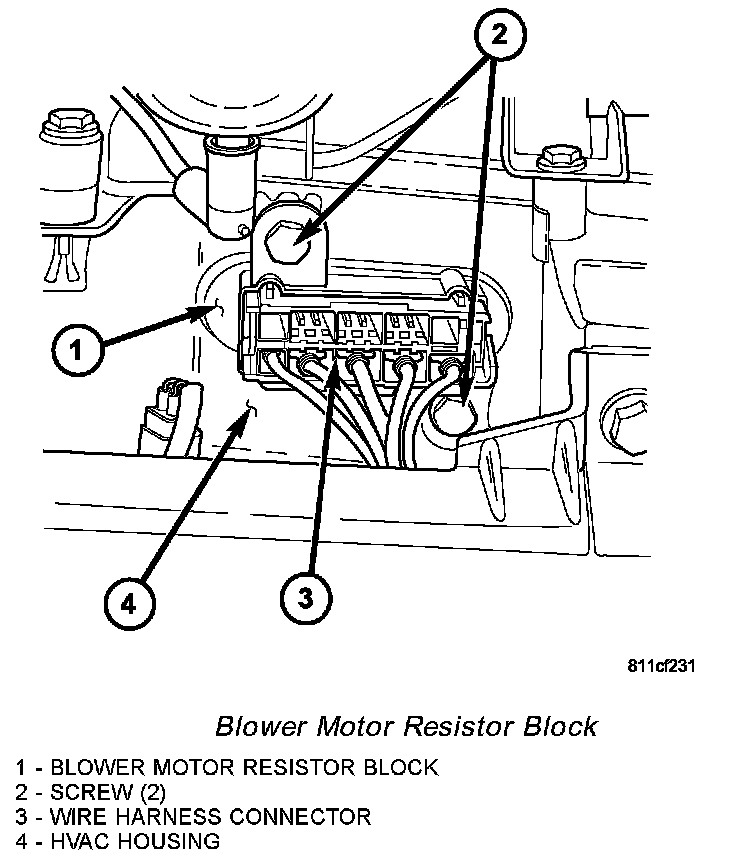 2

1

4

3

811cf231

Blower Motor Resistor Block

1 - BLOWER MOTOR RESISTOR BLOCK
2 - SCREW (2)
3 - WIRE HARNESS CONNECTOR
4 - HVAC HOUSING