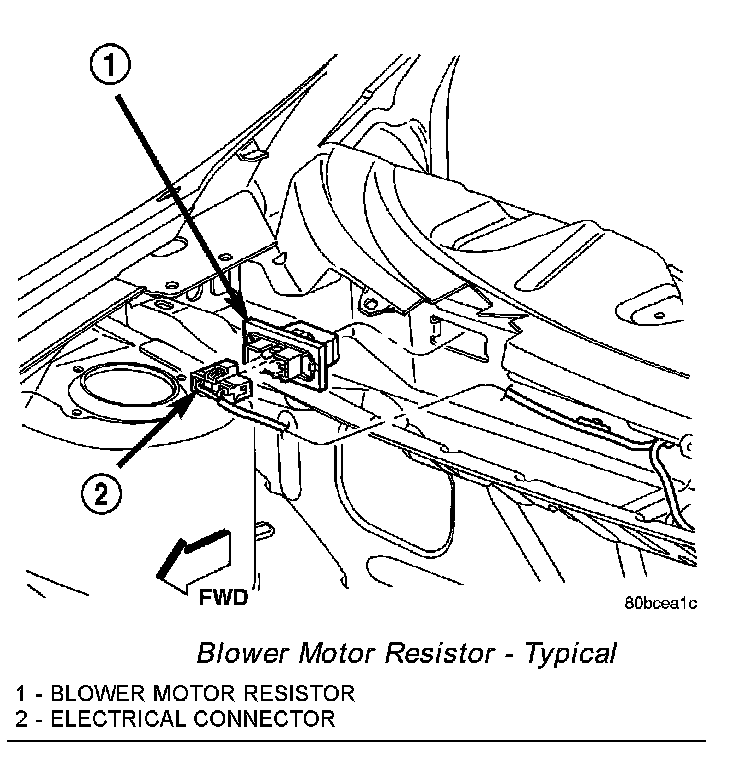 1

2

FWD

80bcea1c

Blower Motor Resistor - Typical

1 - BLOWER MOTOR RESISTOR
2 - ELECTRICAL CONNECTOR