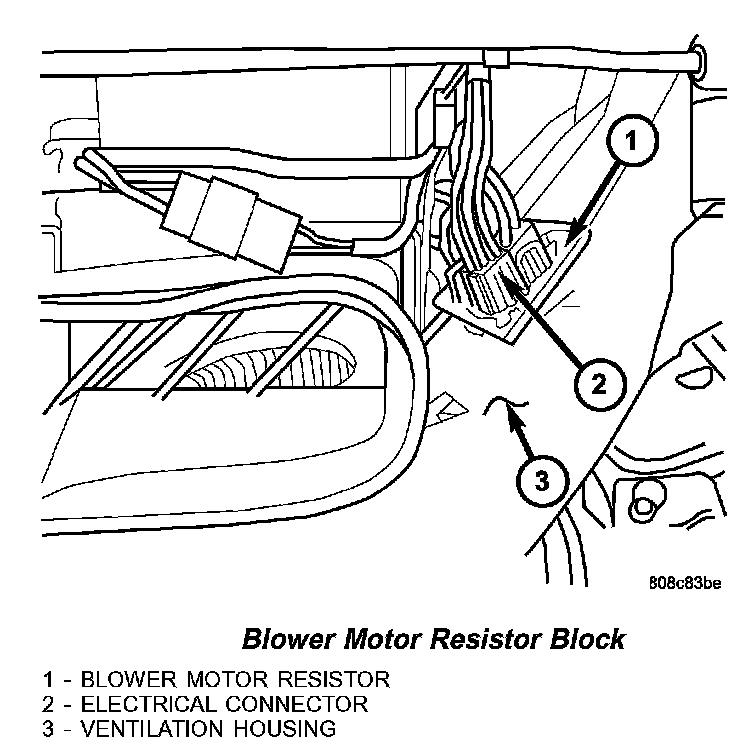 1

2

3

808c83be

Blower Motor Resistor Block

1 - BLOWER MOTOR RESISTOR
2 - ELECTRICAL CONNECTOR
3 - VENTILATION HOUSING