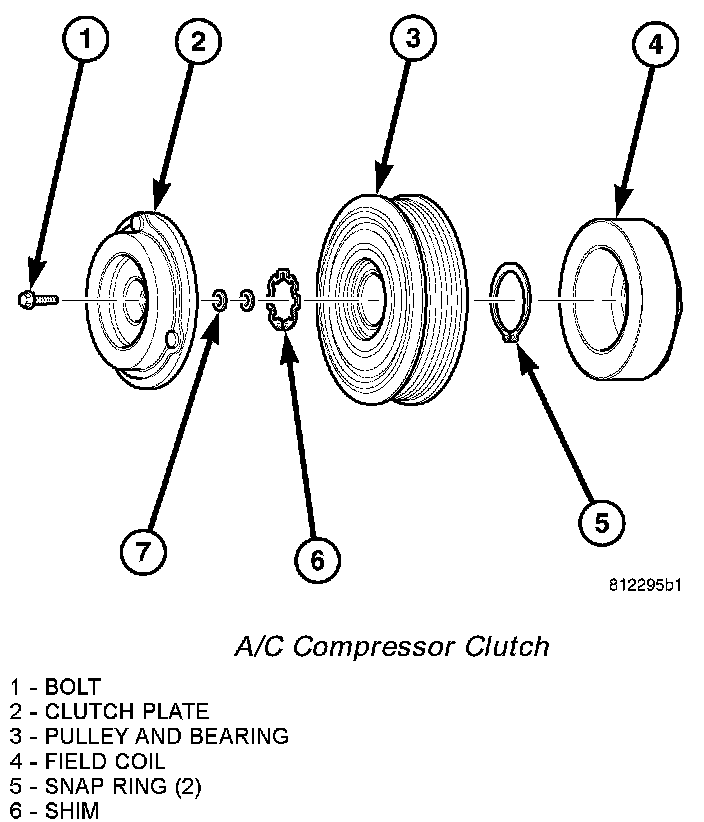 1
2
3
4
7
6
5
812295b1

A/C Compressor Clutch

1 - BOLT
2 - CLUTCH PLATE
3 - PULLEY AND BEARING
4 - FIELD COIL
5 - SNAP RING (2)
6 - SHIM