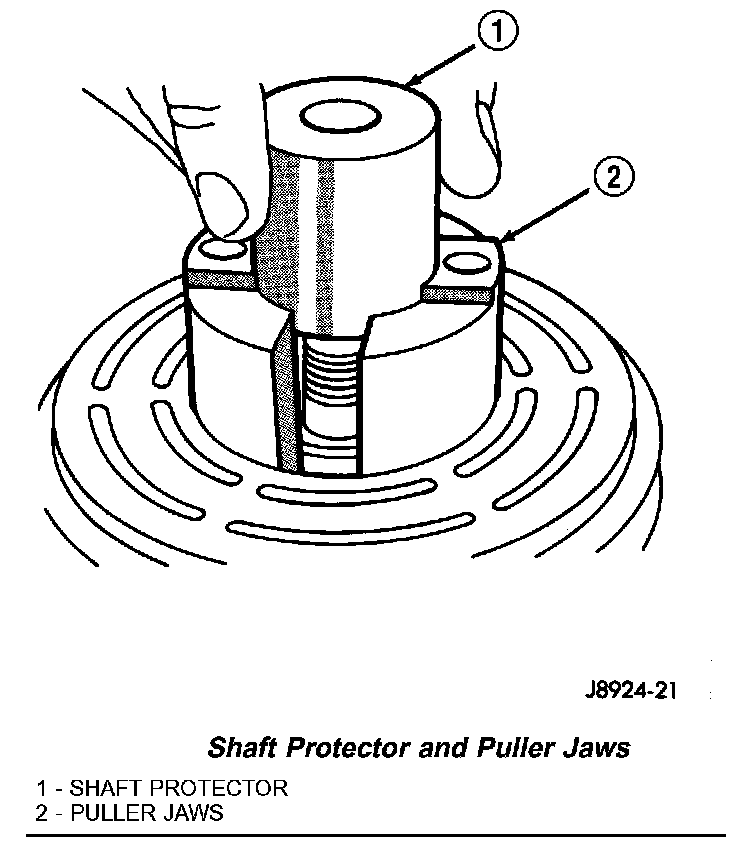 1

2

J8924-21

Shaft Protector and Puller Jaws

1 - SHAFT PROTECTOR
2 - PULLER JAWS