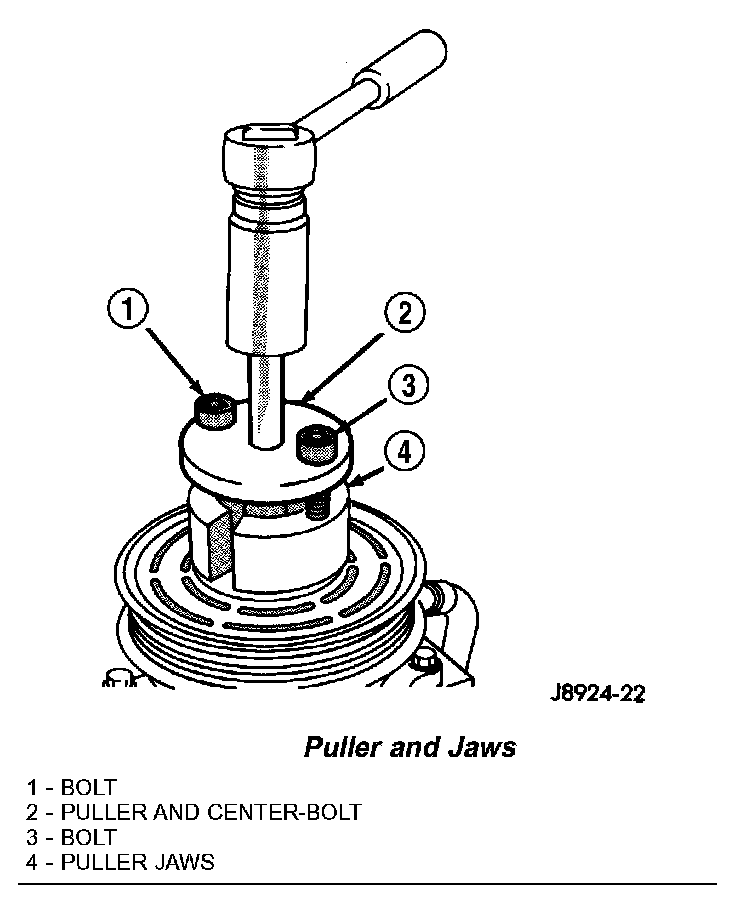 1
2
3
4

J8924-22

Puller and Jaws

1 - BOLT
2 - PULLER AND CENTER-BOLT
3 - BOLT
4 - PULLER JAWS