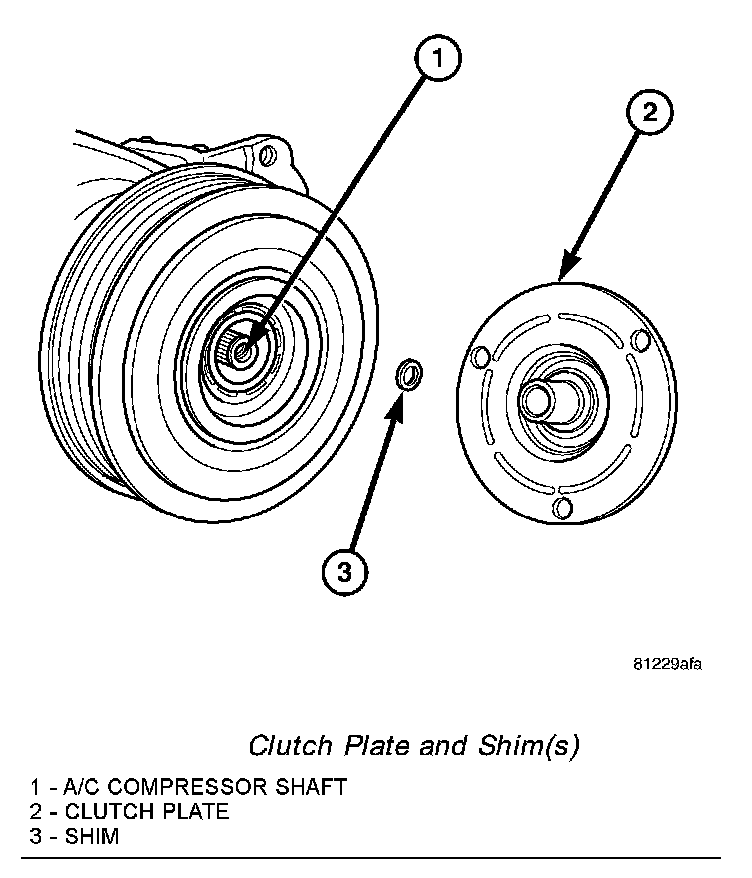 1

2

3

81229afa

Clutch Plate and Shim(s)

1 - A/C COMPRESSOR SHAFT
2 - CLUTCH PLATE
3 - SHIM