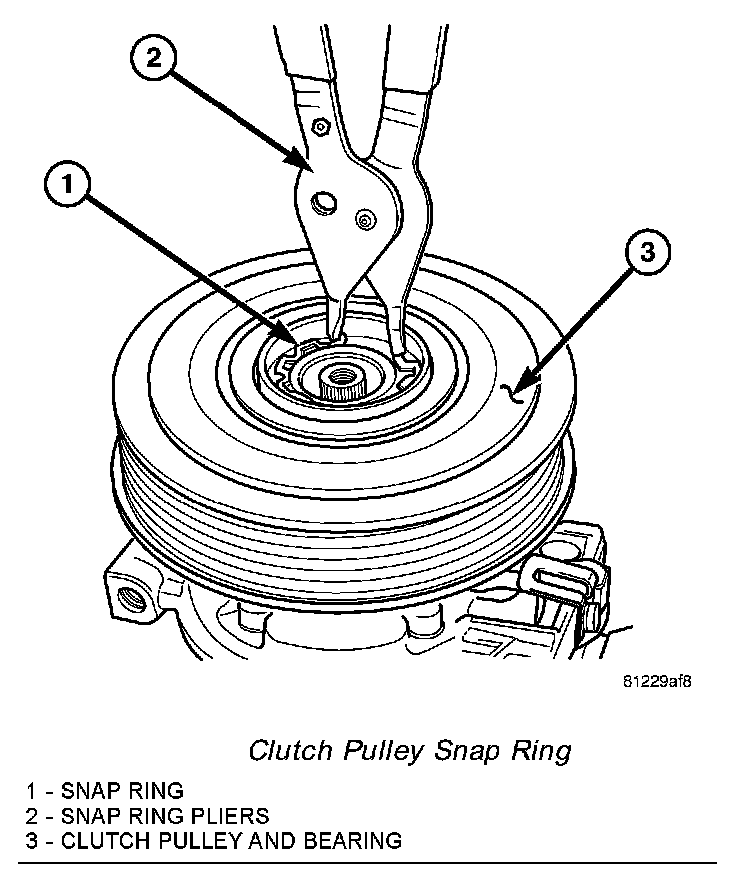 2

1

3

81229af8

Clutch Pulley Snap Ring

1 - SNAP RING
2 - SNAP RING PLIERS
3 - CLUTCH PULLEY AND BEARING