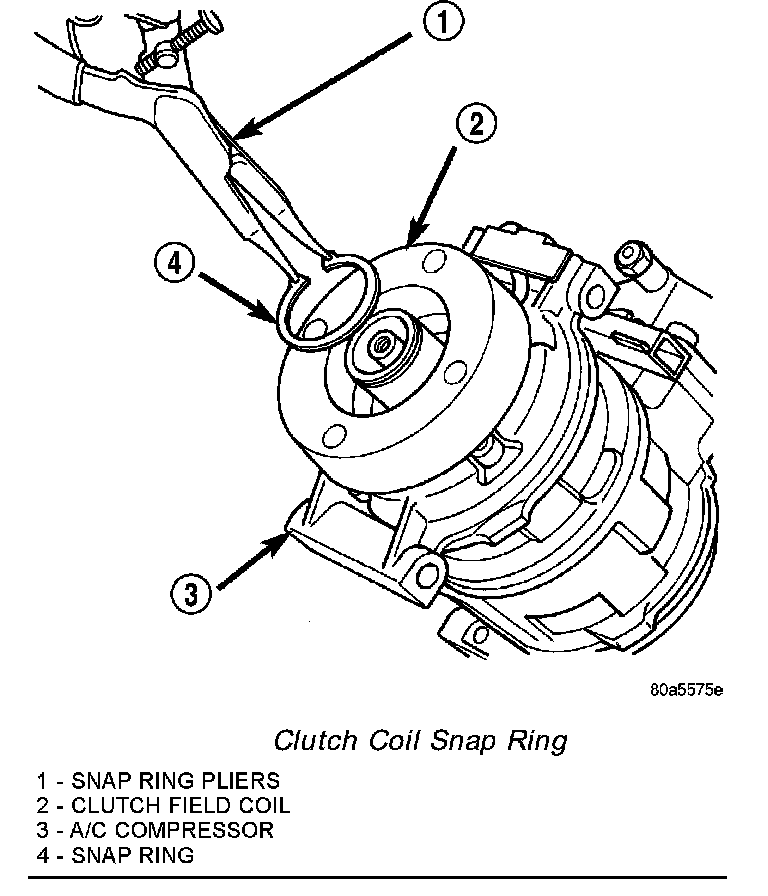 1
2
4
3
80a5575e

Clutch Coil Snap Ring

1 - SNAP RING PLIERS
2 - CLUTCH FIELD COIL
3 - A/C COMPRESSOR
4 - SNAP RING