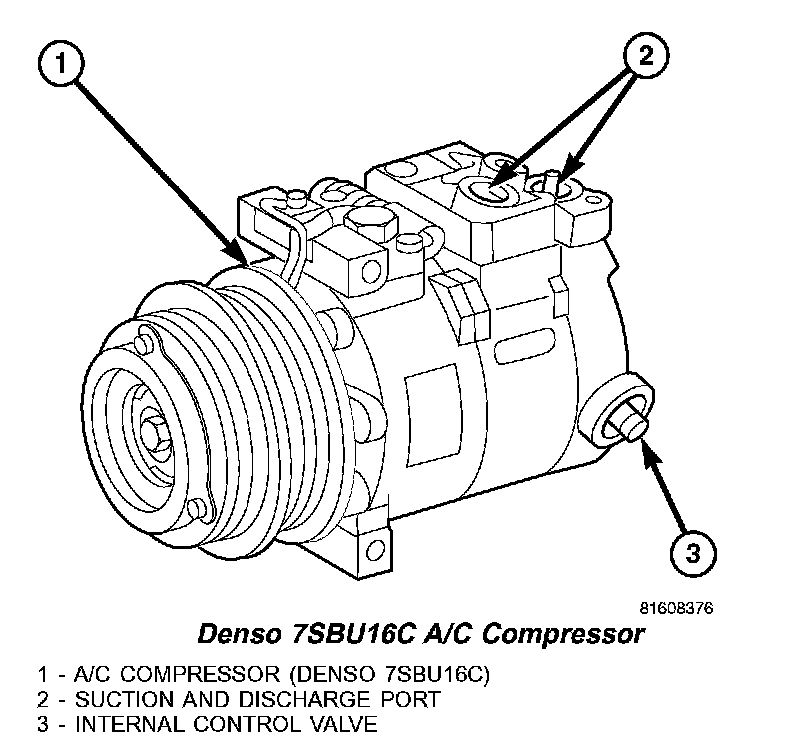 1

2

3

81608376

Denso 7SBU16C A/C Compressor

1 - A/C COMPRESSOR (DENSO 7SBU16C)
2 - SUCTION AND DISCHARGE PORT
3 - INTERNAL CONTROL VALVE