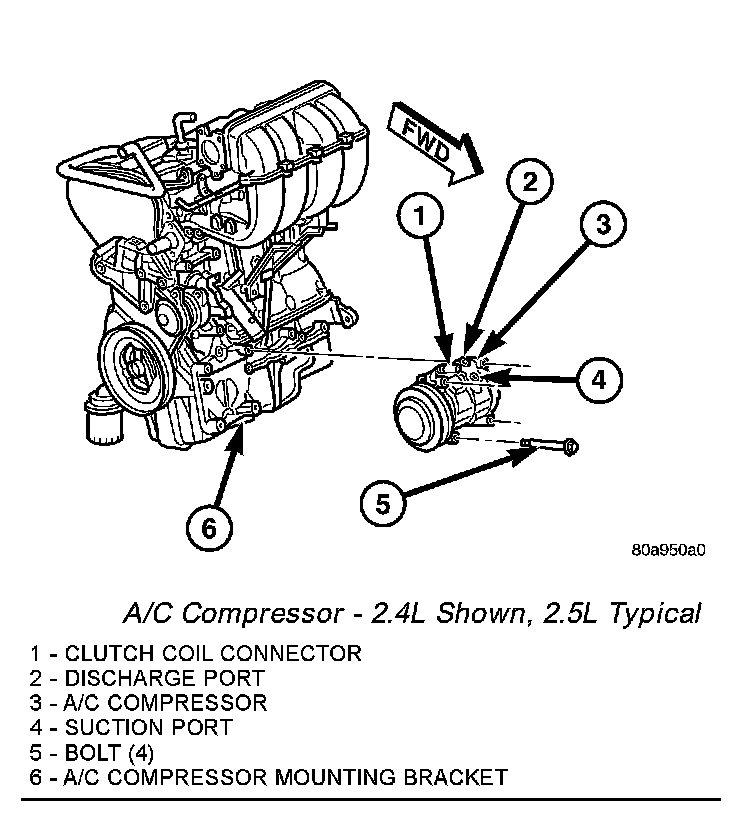 FWD

1

2

3

4

5

6

80a950a0

A/C Compressor - 2.4L Shown, 2.5L Typical

1 - CLUTCH COIL CONNECTOR
2 - DISCHARGE PORT
3 - A/C COMPRESSOR
4 - SUCTION PORT
5 - BOLT (4)
6 - A/C COMPRESSOR MOUNTING BRACKET