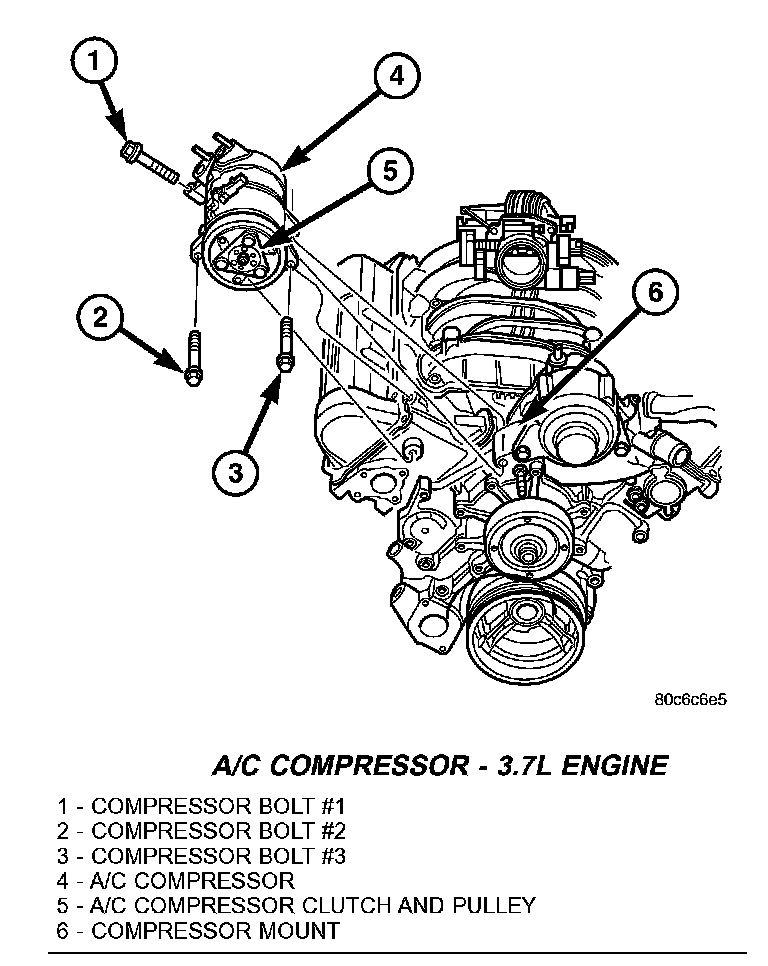 1
4
5
6
2
3
80c6c6e5

A/C COMPRESSOR - 3.7L ENGINE

1 - COMPRESSOR BOLT #1
2 - COMPRESSOR BOLT #2
3 - COMPRESSOR BOLT #3
4 - A/C COMPRESSOR
5 - A/C COMPRESSOR CLUTCH AND PULLEY
6 - COMPRESSOR MOUNT