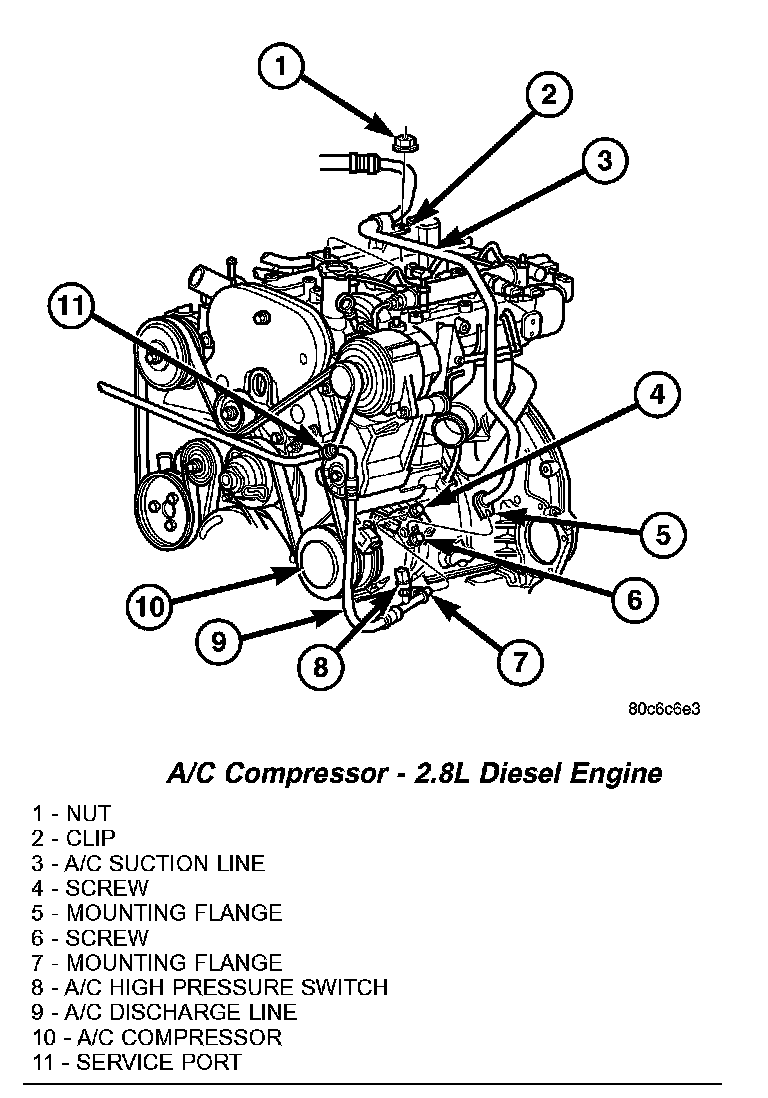 1
2
3
11
4
5
6
10
9
8
7

80c6c6e3

A/C Compressor - 2.8L Diesel Engine

1 - NUT
2 - CLIP
3 - A/C SUCTION LINE
4 - SCREW
5 - MOUNTING FLANGE
6 - SCREW
7 - MOUNTING FLANGE
8 - A/C HIGH PRESSURE SWITCH
9 - A/C DISCHARGE LINE
10 - A/C COMPRESSOR
11 - SERVICE PORT