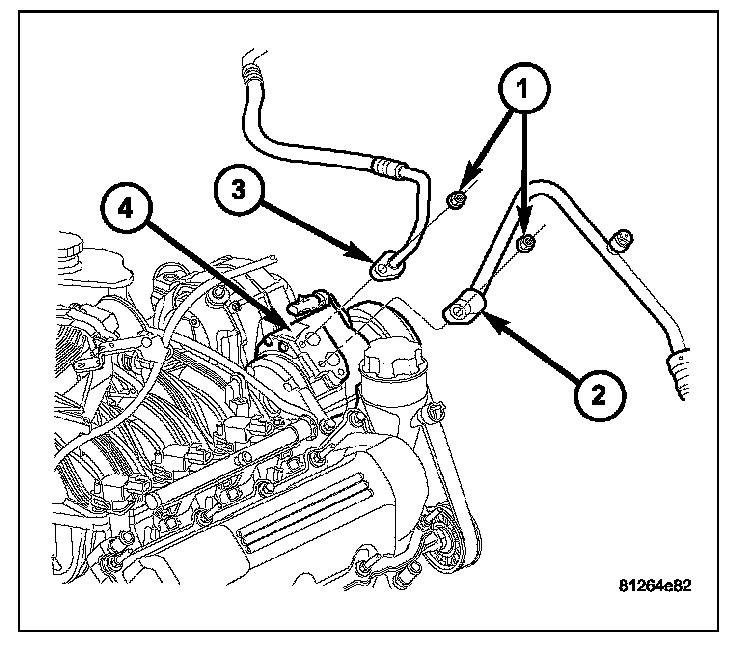 1
3
4
2
81264e82