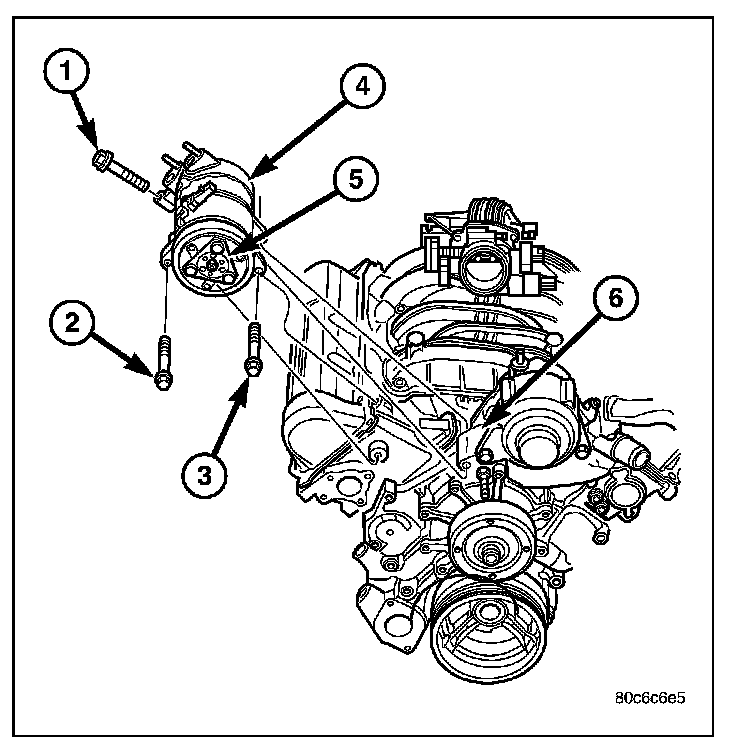 1
4
5
2
6
3
80c6c6e5