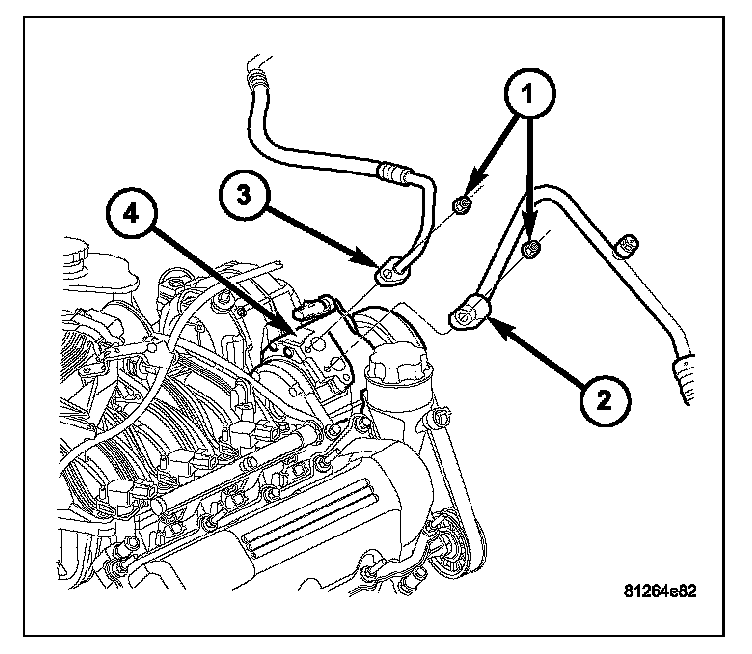 1
3
4
2
81264e82