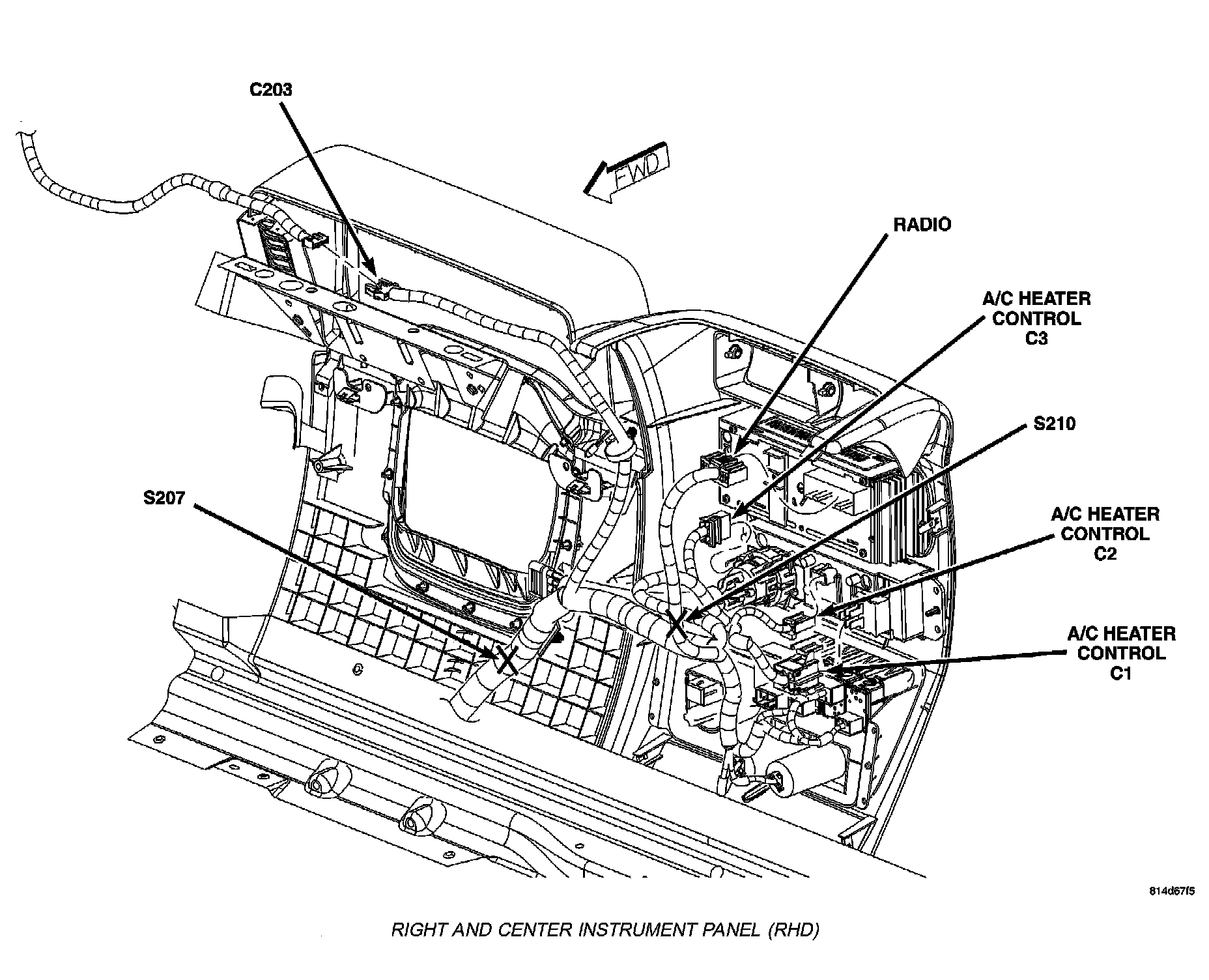 C203

FWD

RADIO

A/C HEATER CONTROL C3

S210

S207

A/C HEATER CONTROL C2

A/C HEATER CONTROL C1

814d67f5

RIGHT AND CENTER INSTRUMENT PANEL (RHD)