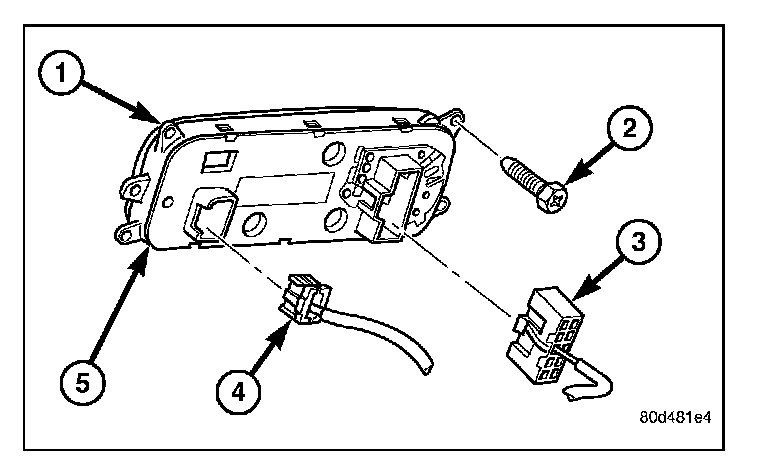 1
2
3
5
4
80d481e4