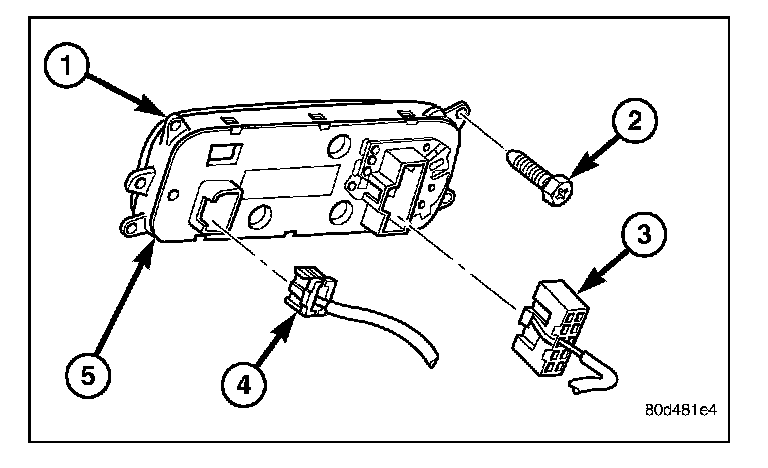 1
2
3
5
4
80d481e4