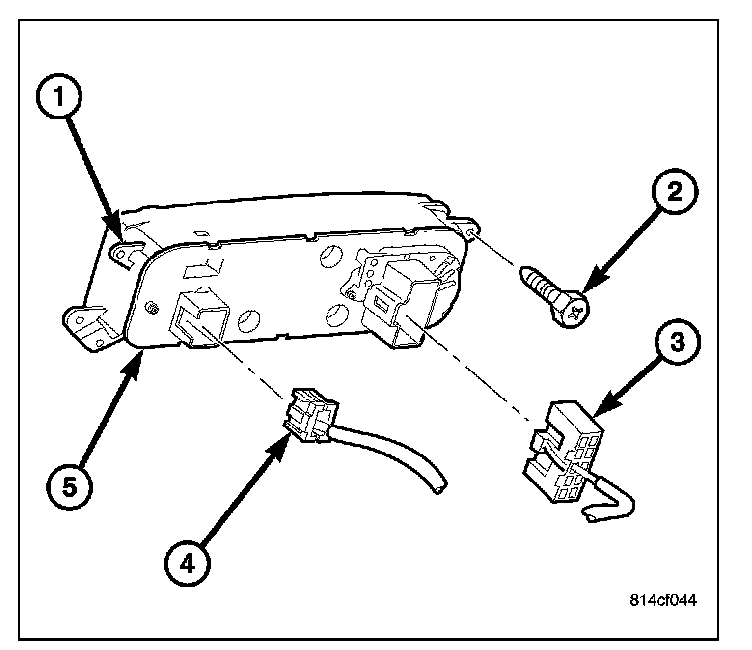 1
2
3
5
4
814cf044