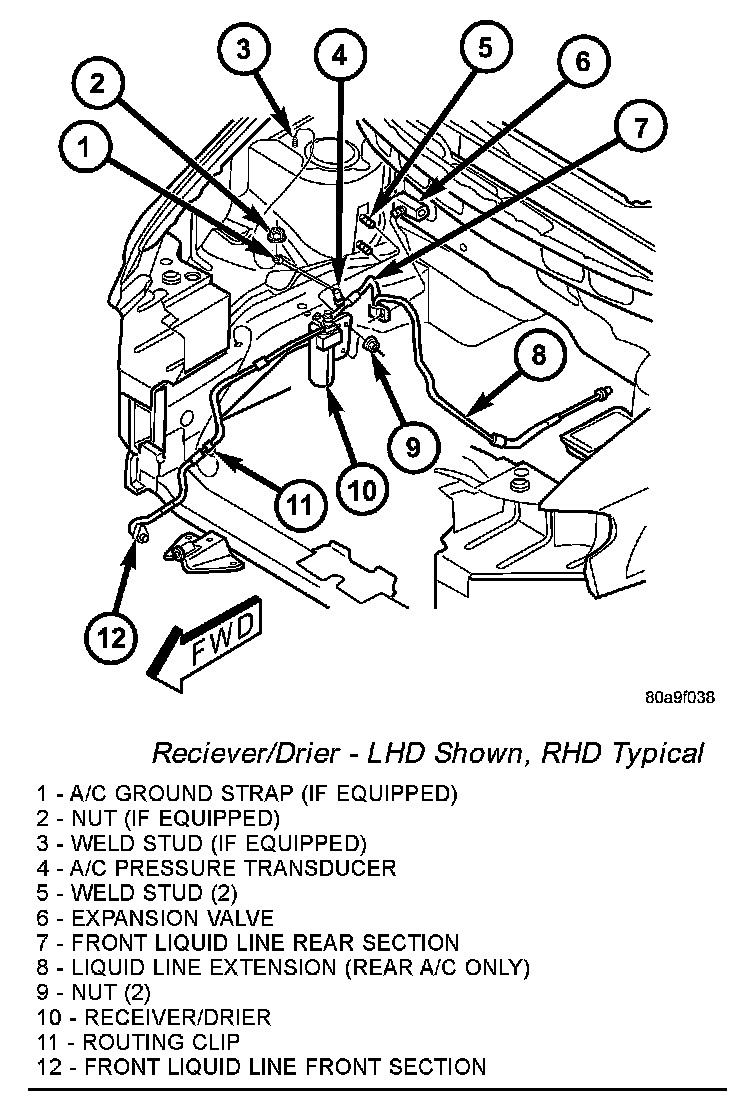 3
4
5
6
2
7
1
8
9
10
11
12
FWD
80a9f038

Reciever/Drier - LHD Shown, RHD Typical

1 - A/C GROUND STRAP (IF EQUIPPED)
2 - NUT (IF EQUIPPED)
3 - WELD STUD (IF EQUIPPED)
4 - A/C PRESSURE TRANSDUCER
5 - WELD STUD (2)
6 - EXPANSION VALVE
7 - FRONT LIQUID LINE REAR SECTION
8 - LIQUID LINE EXTENSION (REAR A/C ONLY)
9 - NUT (2)
10 - RECEIVER/DRIER
11 - ROUTING CLIP
12 - FRONT LIQUID LINE FRONT SECTION