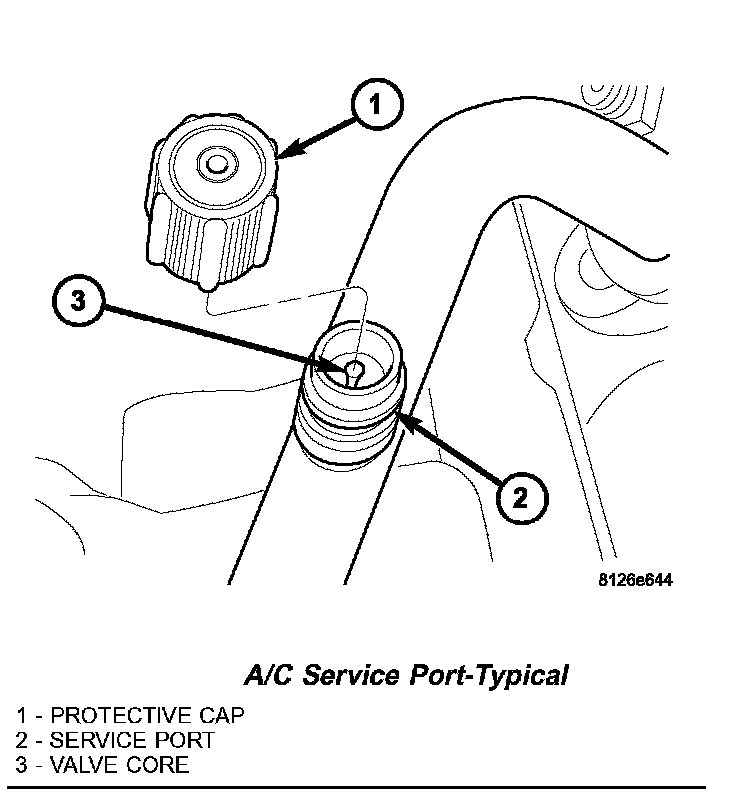 1

3

2

8126e644

A/C Service Port-Typical

1 - PROTECTIVE CAP
2 - SERVICE PORT
3 - VALVE CORE