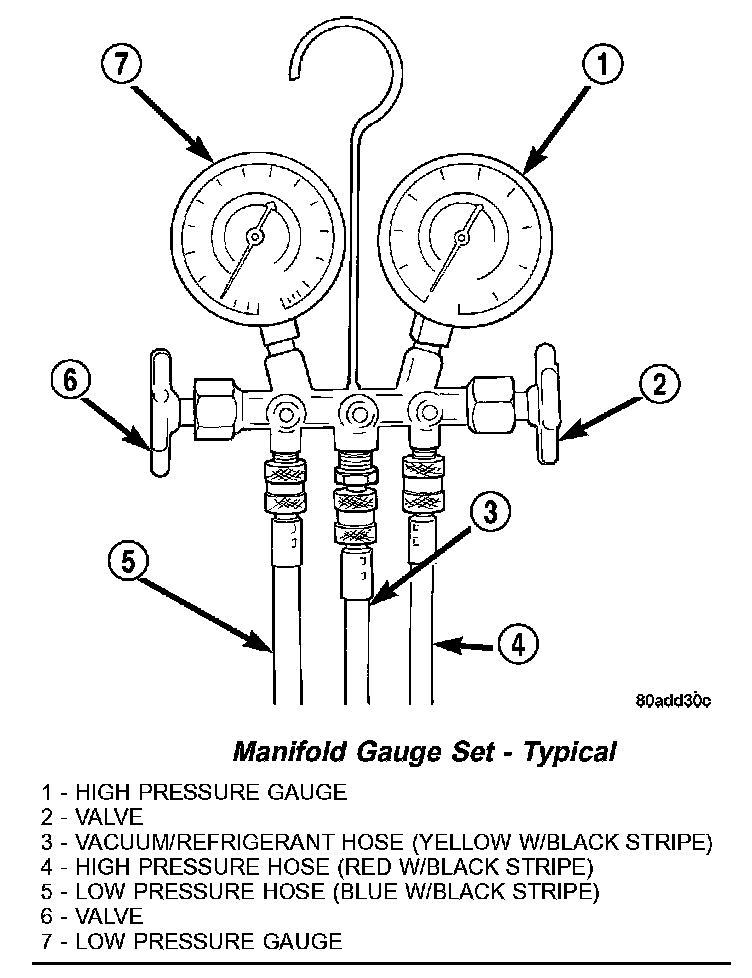 7

1

6

2

3

5

4

80add30c

Manifold Gauge Set - Typical

1 - HIGH PRESSURE GAUGE
2 - VALVE
3 - VACUUM/REFRIGERANT HOSE (YELLOW W/BLACK STRIPE)
4 - HIGH PRESSURE HOSE (RED W/BLACK STRIPE)
5 - LOW PRESSURE HOSE (BLUE W/BLACK STRIPE)
6 - VALVE
7 - LOW PRESSURE GAUGE