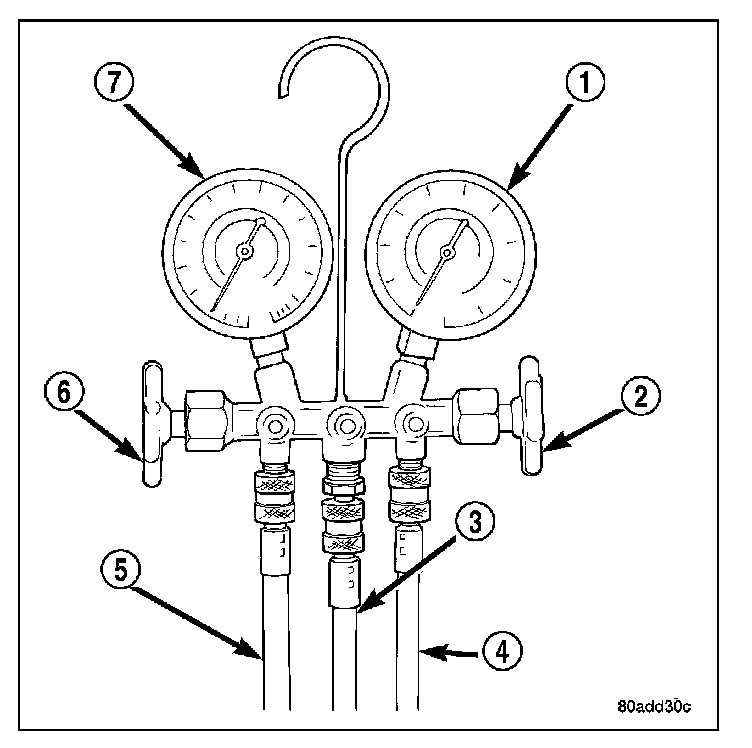 7
1
6
2
3
5
4
80add30c