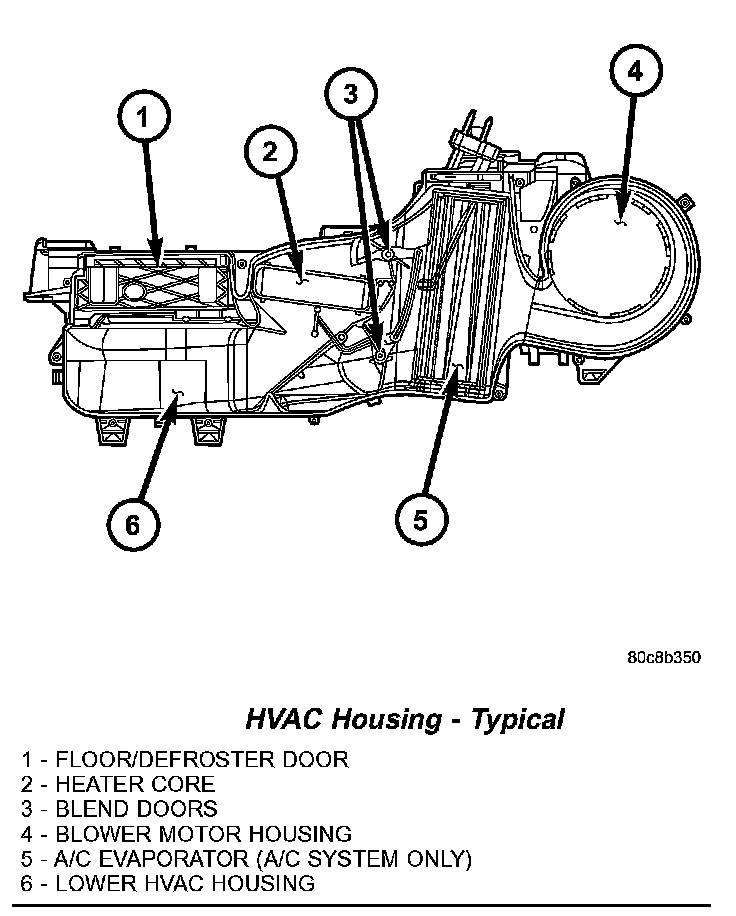 1
2
3
4
6
5

80c8b350

HVAC Housing - Typical

1 - FLOOR/DEFROSTER DOOR
2 - HEATER CORE
3 - BLEND DOORS
4 - BLOWER MOTOR HOUSING
5 - A/C EVAPORATOR (A/C SYSTEM ONLY)
6 - LOWER HVAC HOUSING