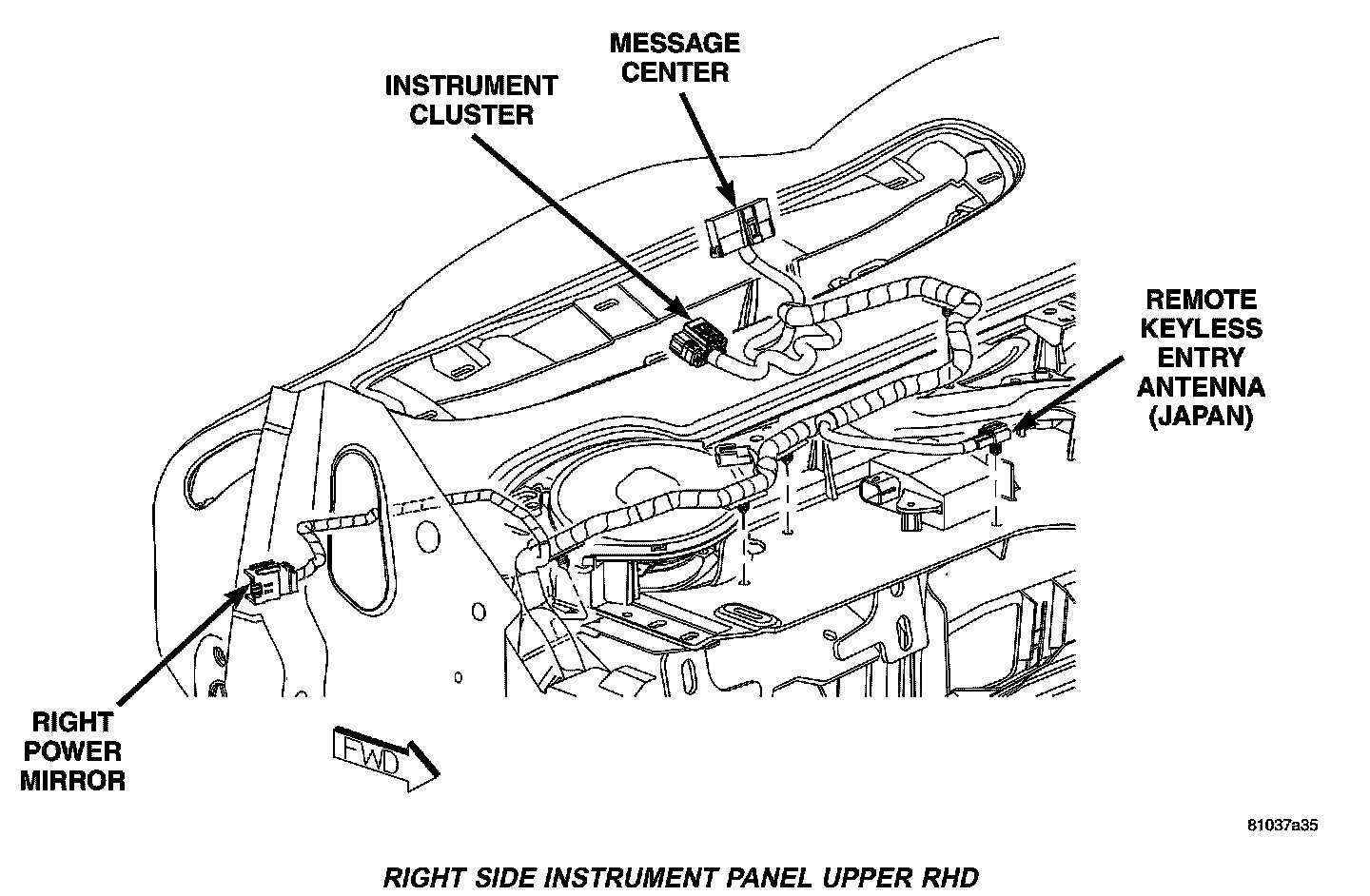 MESSAGE CENTER

INSTRUMENT CLUSTER

REMOTE KEYLESS ENTRY ANTENNA (JAPAN)

RIGHT POWER MIRROR

FWD

81037a35

RIGHT SIDE INSTRUMENT PANEL UPPER RHD