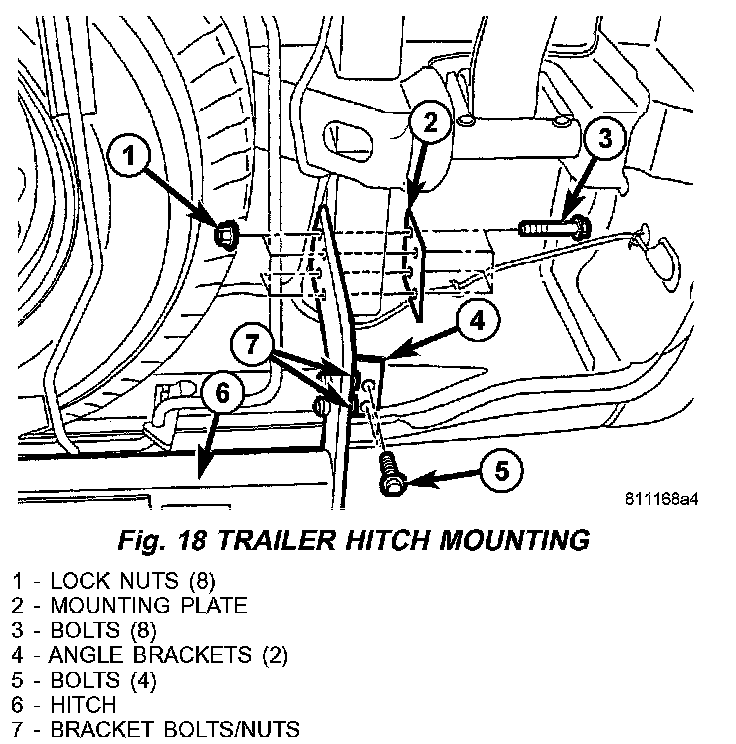 1
2
3
4
7
6
5
811168a4

Fig. 18 TRAILER HITCH MOUNTING

1 - LOCK NUTS (8)
2 - MOUNTING PLATE
3 - BOLTS (8)
4 - ANGLE BRACKETS (2)
5 - BOLTS (4)
6 - HITCH
7 - BRACKET BOLTS/NUTS