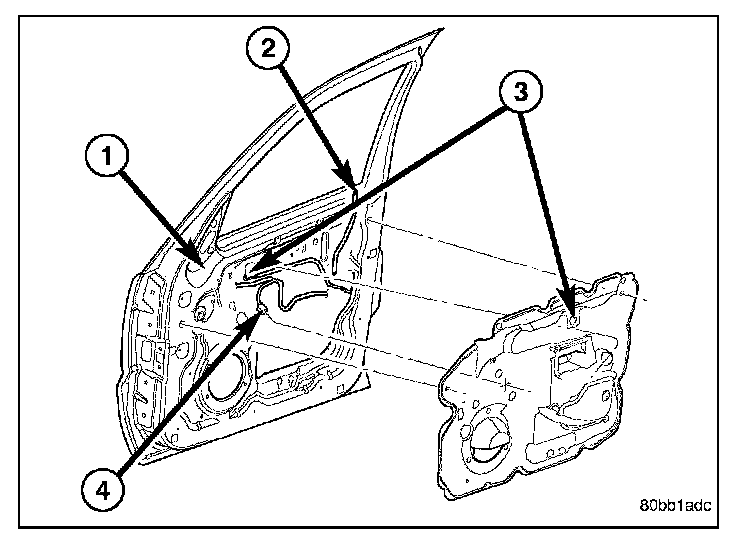 2
3
1
4
80bb1adc