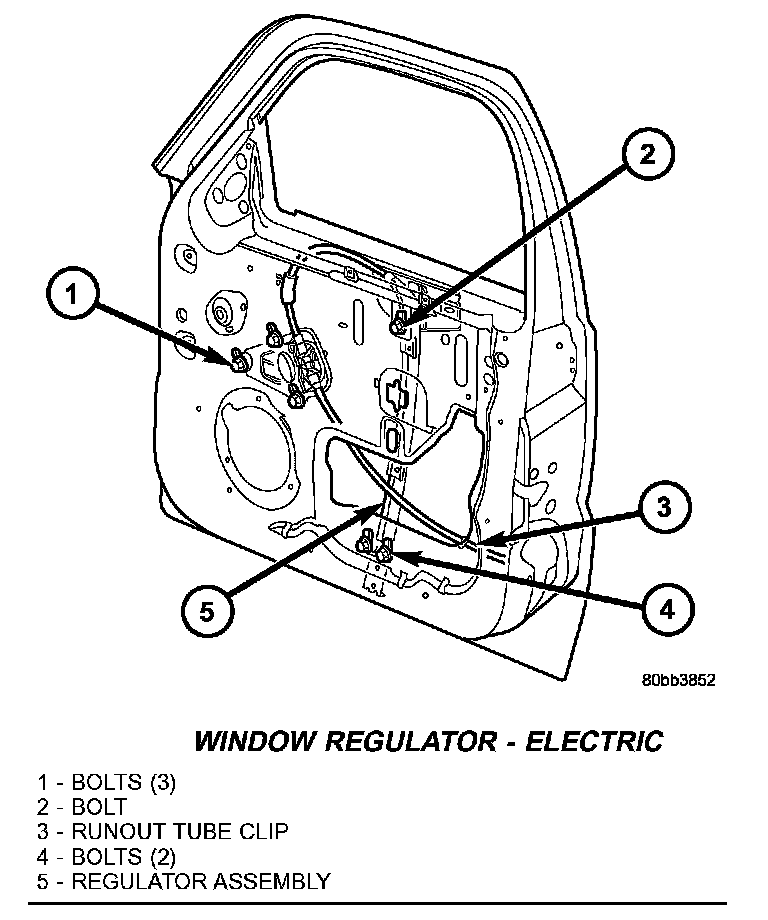 2

1

3

5

4

80bb3852

WINDOW REGULATOR - ELECTRIC

1 - BOLTS (3)
2 - BOLT
3 - RUNOUT TUBE CLIP
4 - BOLTS (2)
5 - REGULATOR ASSEMBLY