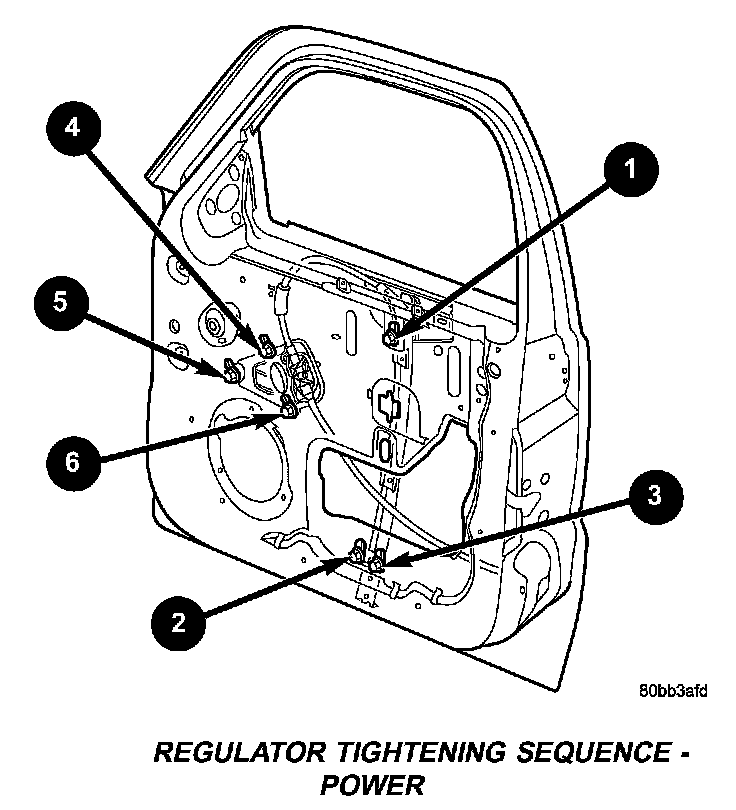 4
1
5
6
3
2
80bb3afd

REGULATOR TIGHTENING SEQUENCE - POWER