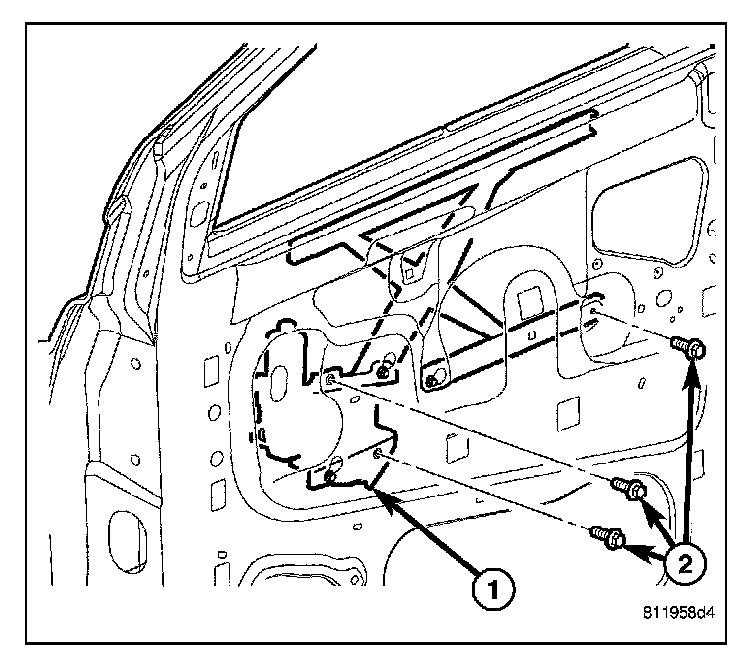 1
2
811958d4