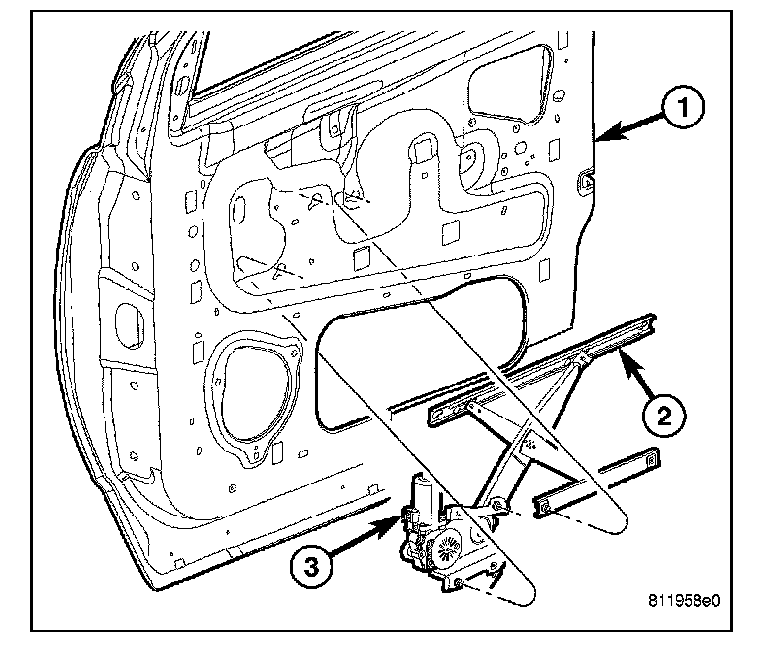 1

2

3

811958e0