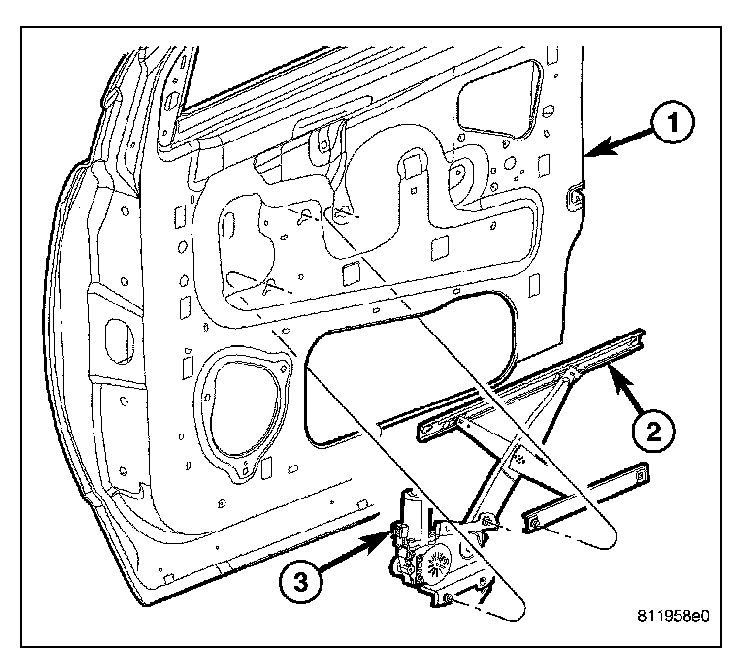 1
2
3
811958e0