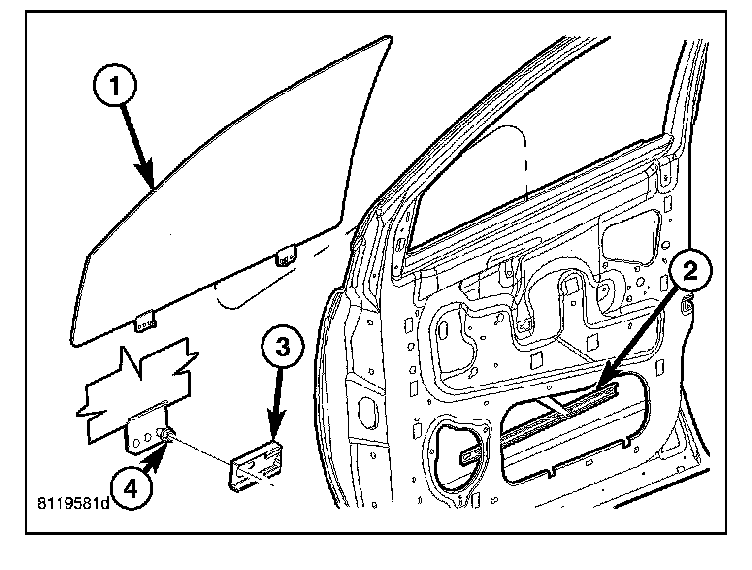 1
2
3
4
8119581d