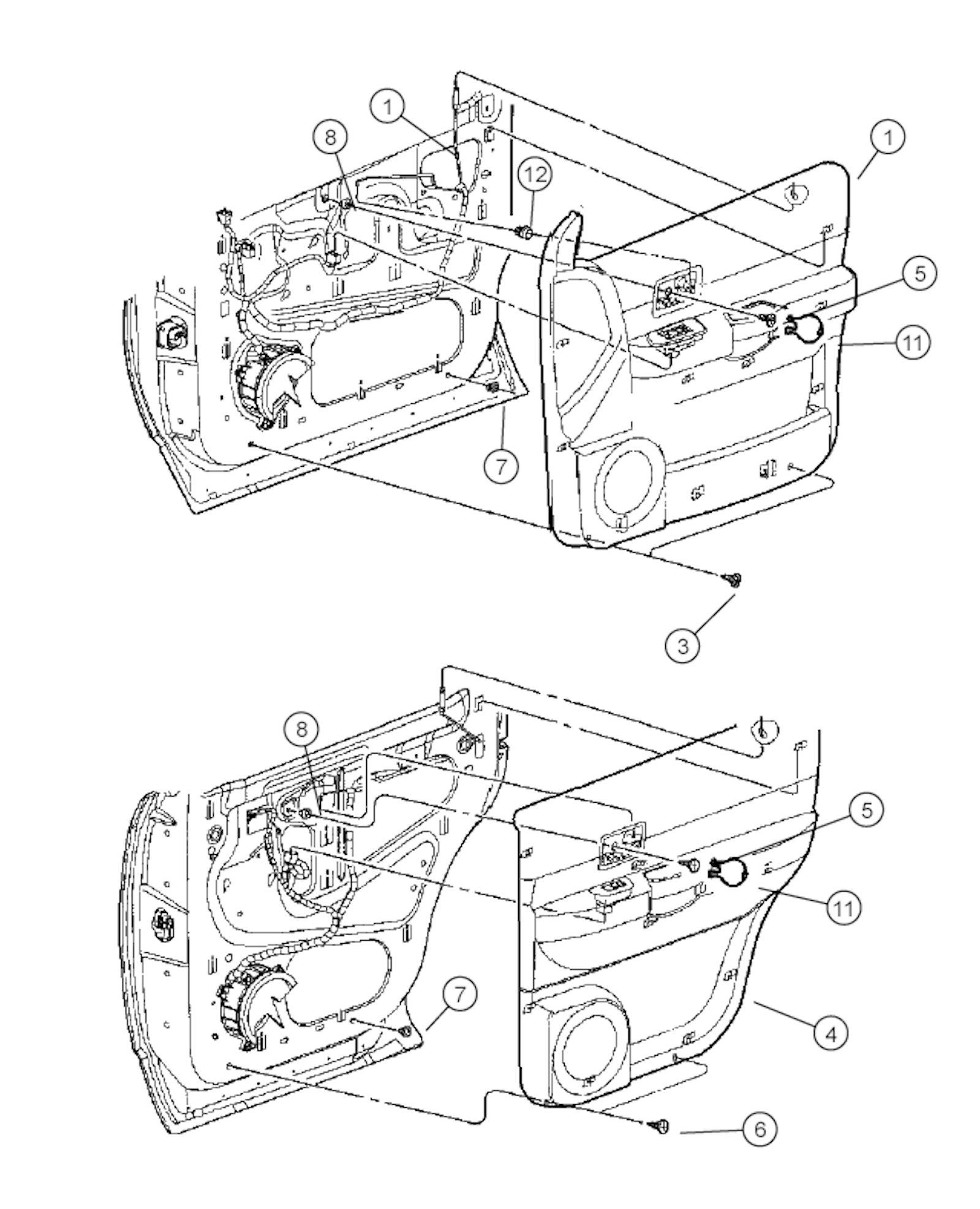 1
8
12
1
5
11
7
3
8
5
11
7
4
6