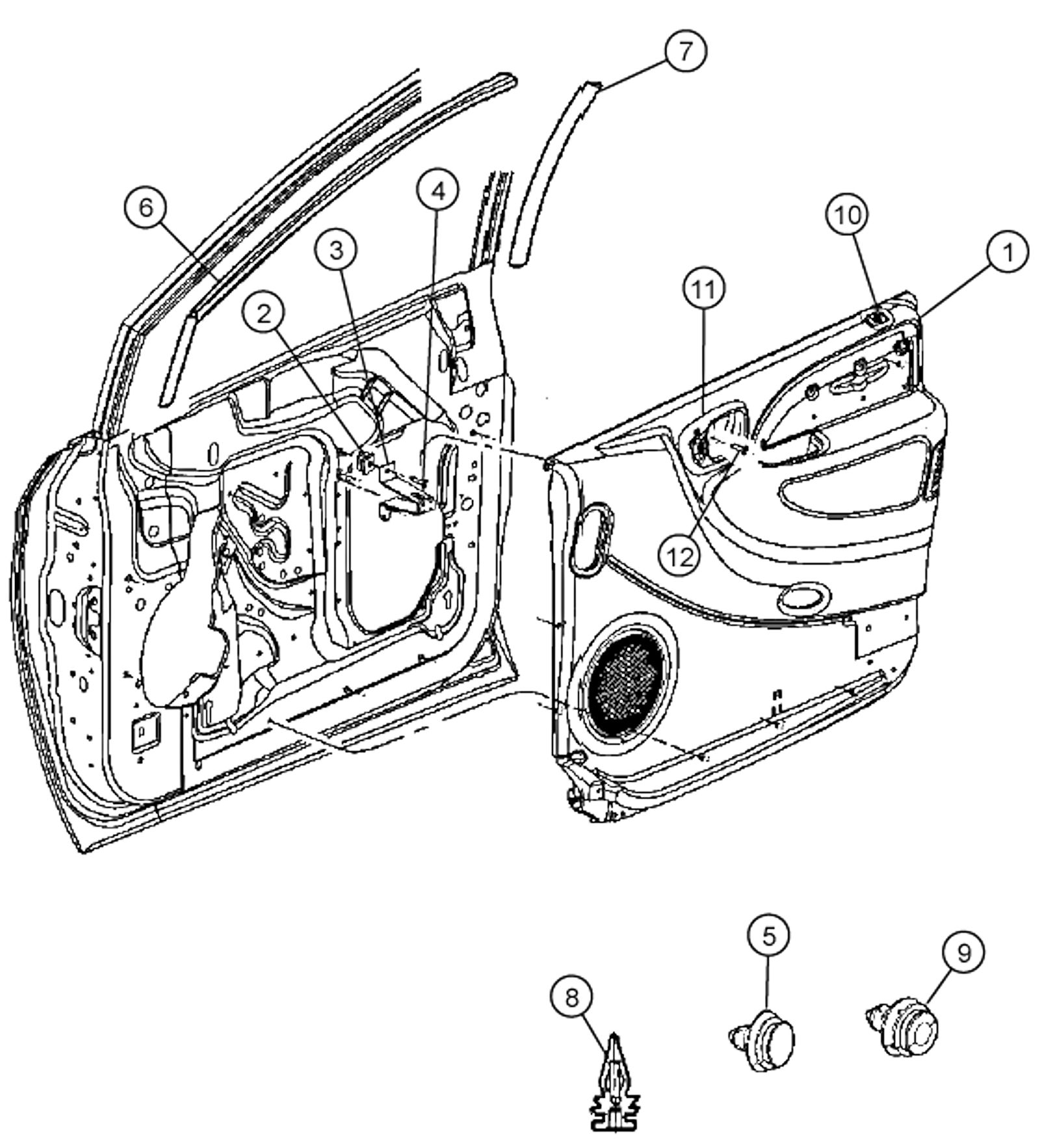 7
6
4
3
2
10
1
11
12
5
9
8