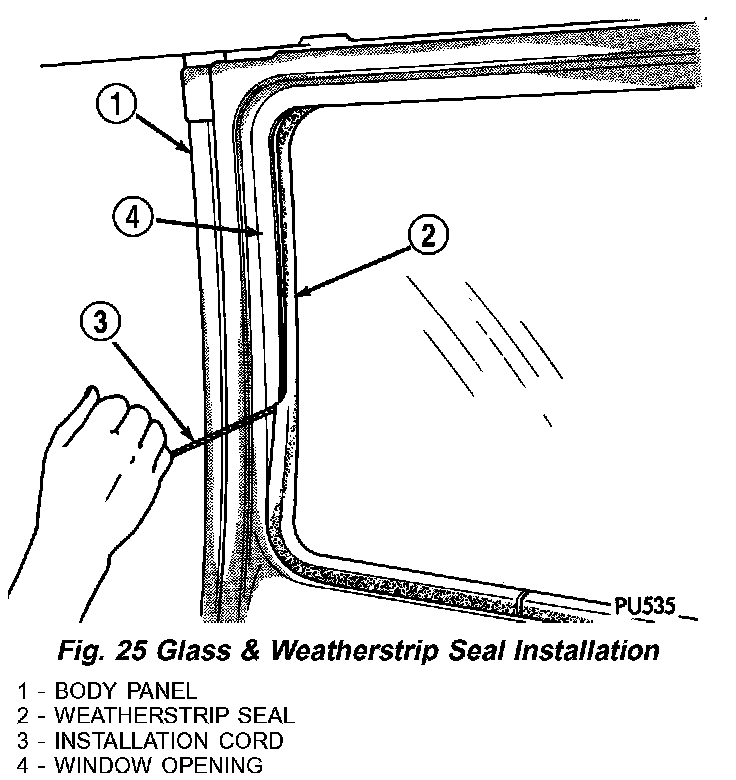 1

4

2

3

PU535

Fig. 25 Glass & Weatherstrip Seal Installation

1 - BODY PANEL
2 - WEATHERSTRIP SEAL
3 - INSTALLATION CORD
4 - WINDOW OPENING