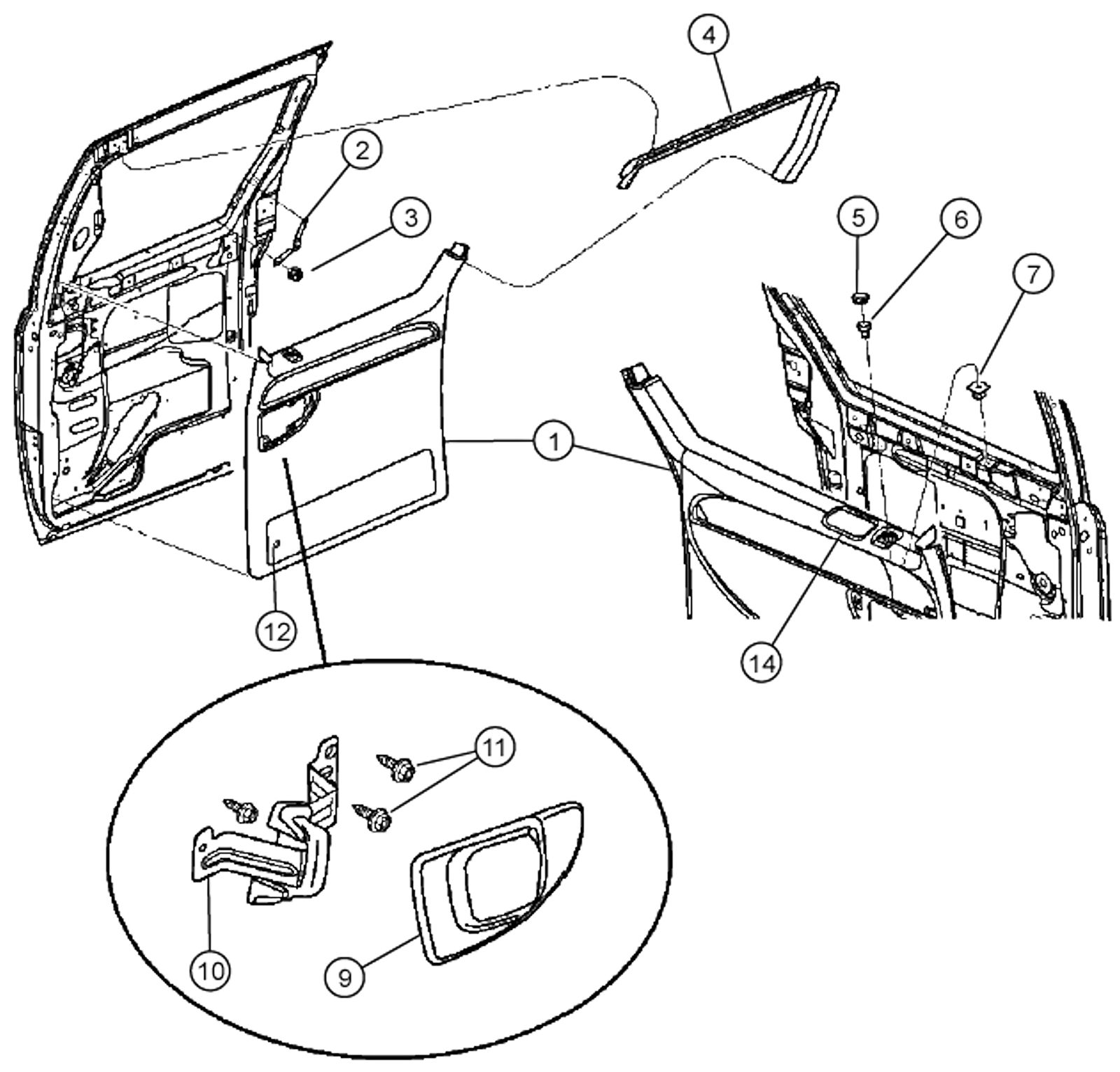 4
2
3
5
6
7
1
12
14
11
10
9