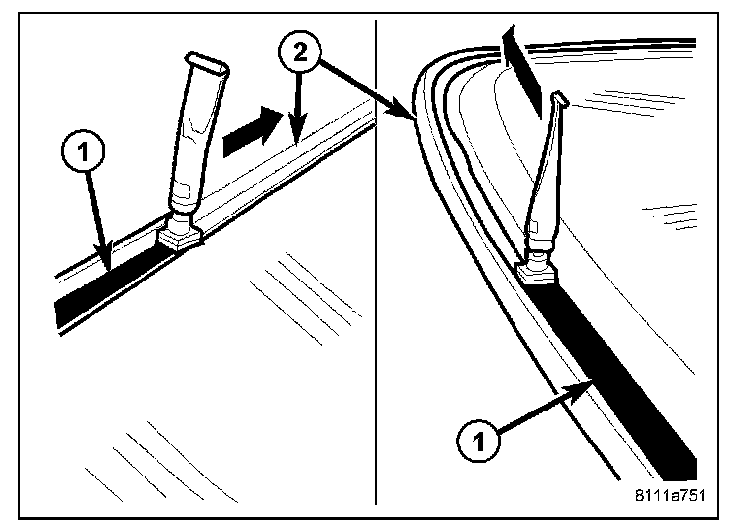 1
2
1
8111a751