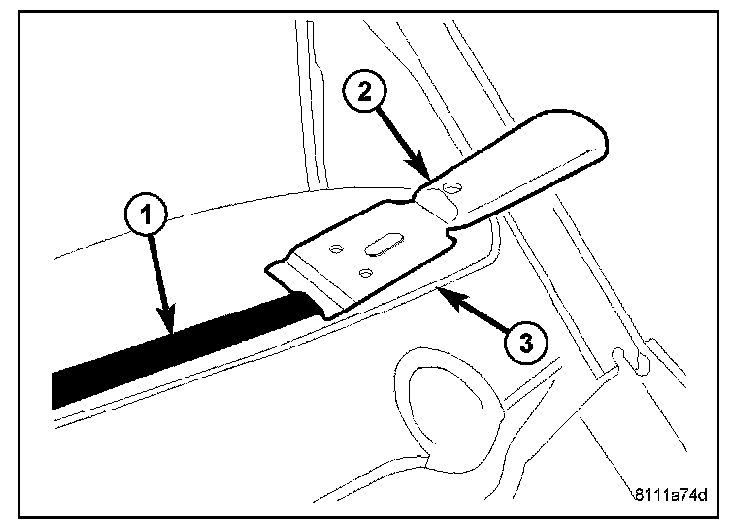 2
1
3
8111a74d