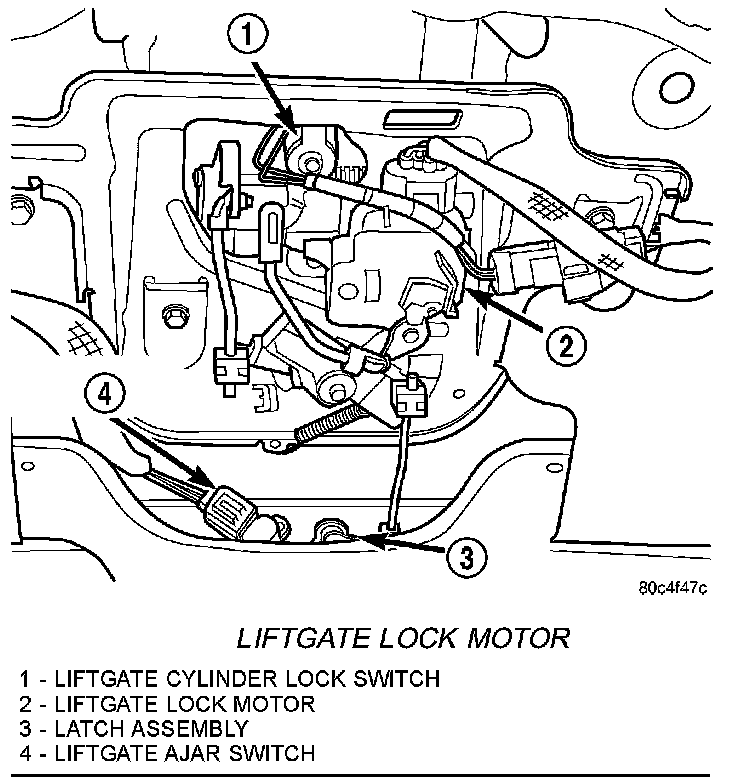 1

2

4

3

80c4f47c

LIFTGATE LOCK MOTOR

1 - LIFTGATE CYLINDER LOCK SWITCH
2 - LIFTGATE LOCK MOTOR
3 - LATCH ASSEMBLY
4 - LIFTGATE AJAR SWITCH