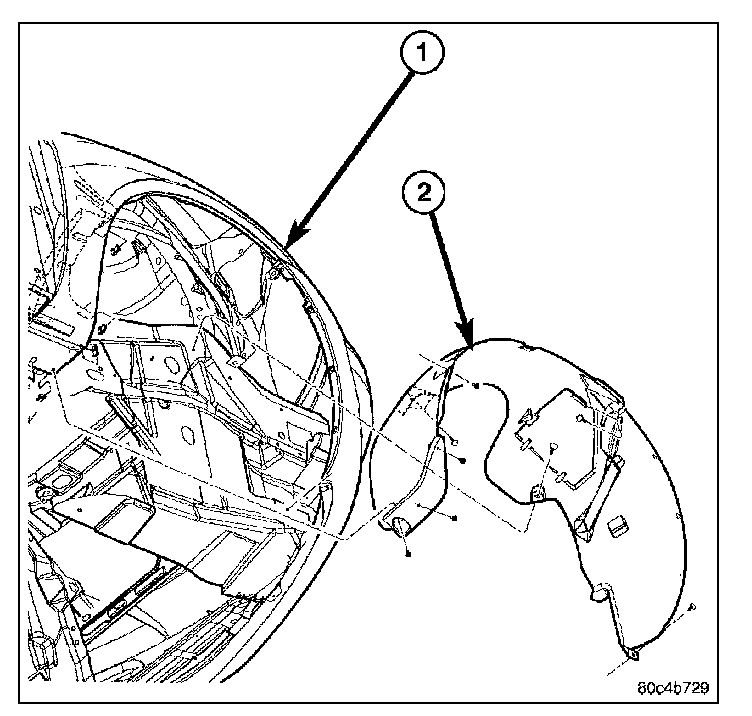 1

2

80c4b729