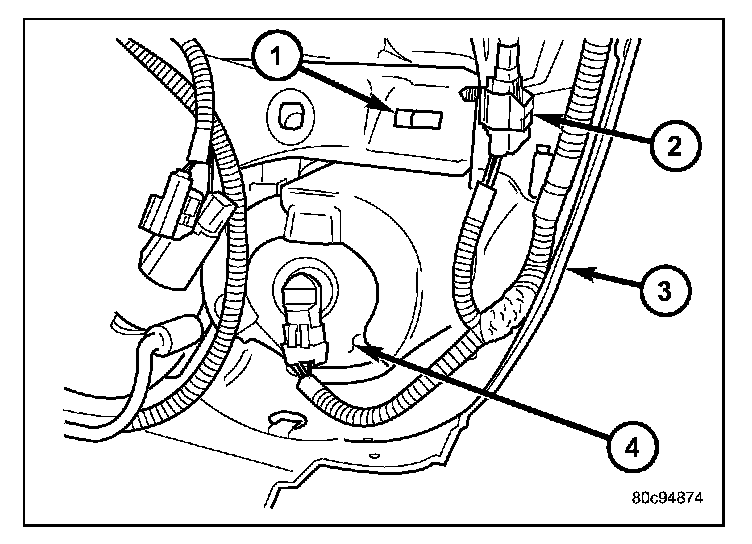 1
2
3
4
80c94874