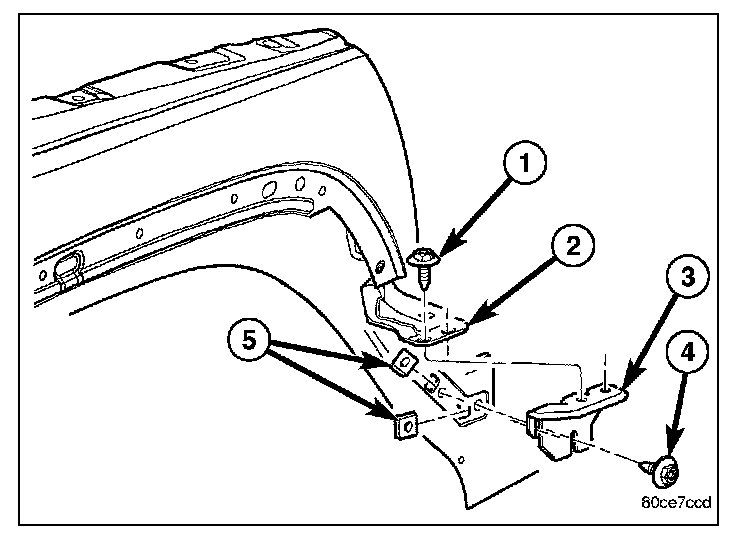 1
2
3
4
5
80ce7ccd