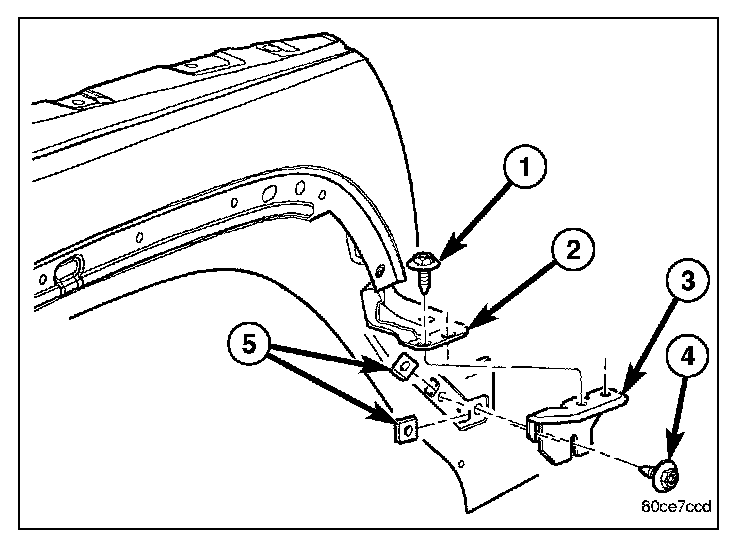 1
2
3
4
5
80ce7ccd