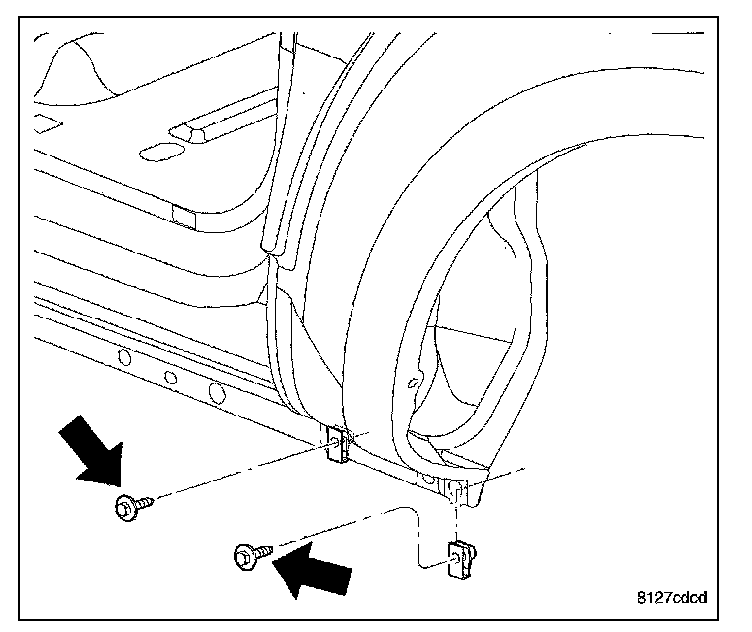 8127cdcd