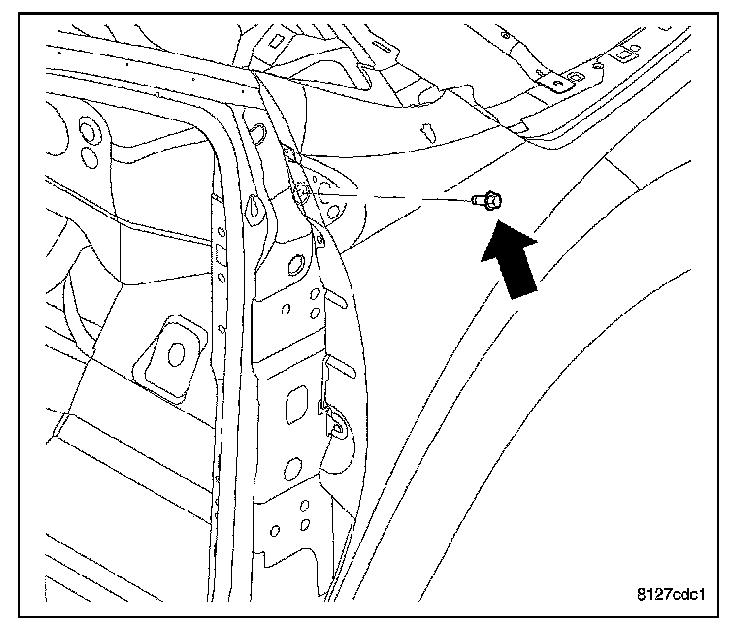 8127cdc1