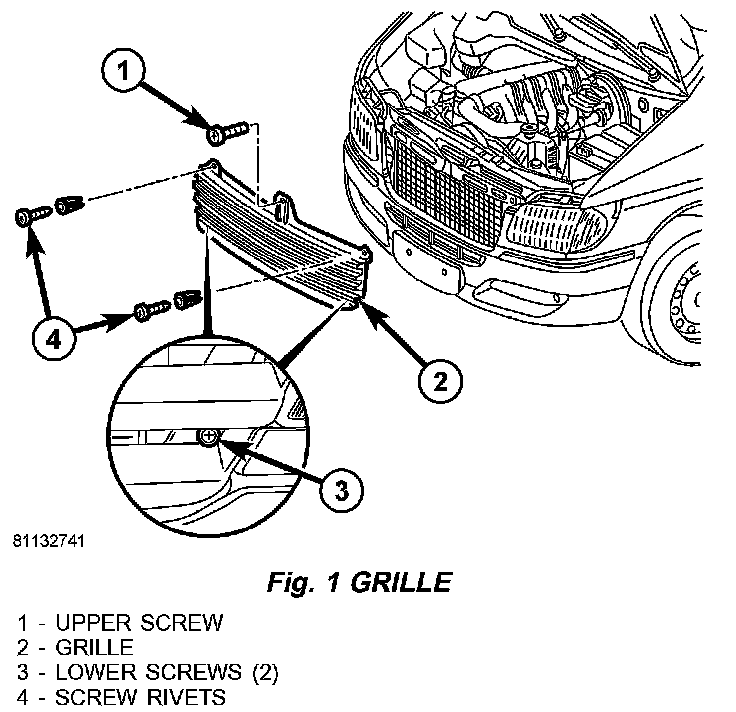 1

4

2

3

81132741

Fig. 1 GRILLE

1 - UPPER SCREW
2 - GRILLE
3 - LOWER SCREWS (2)
4 - SCREW RIVETS