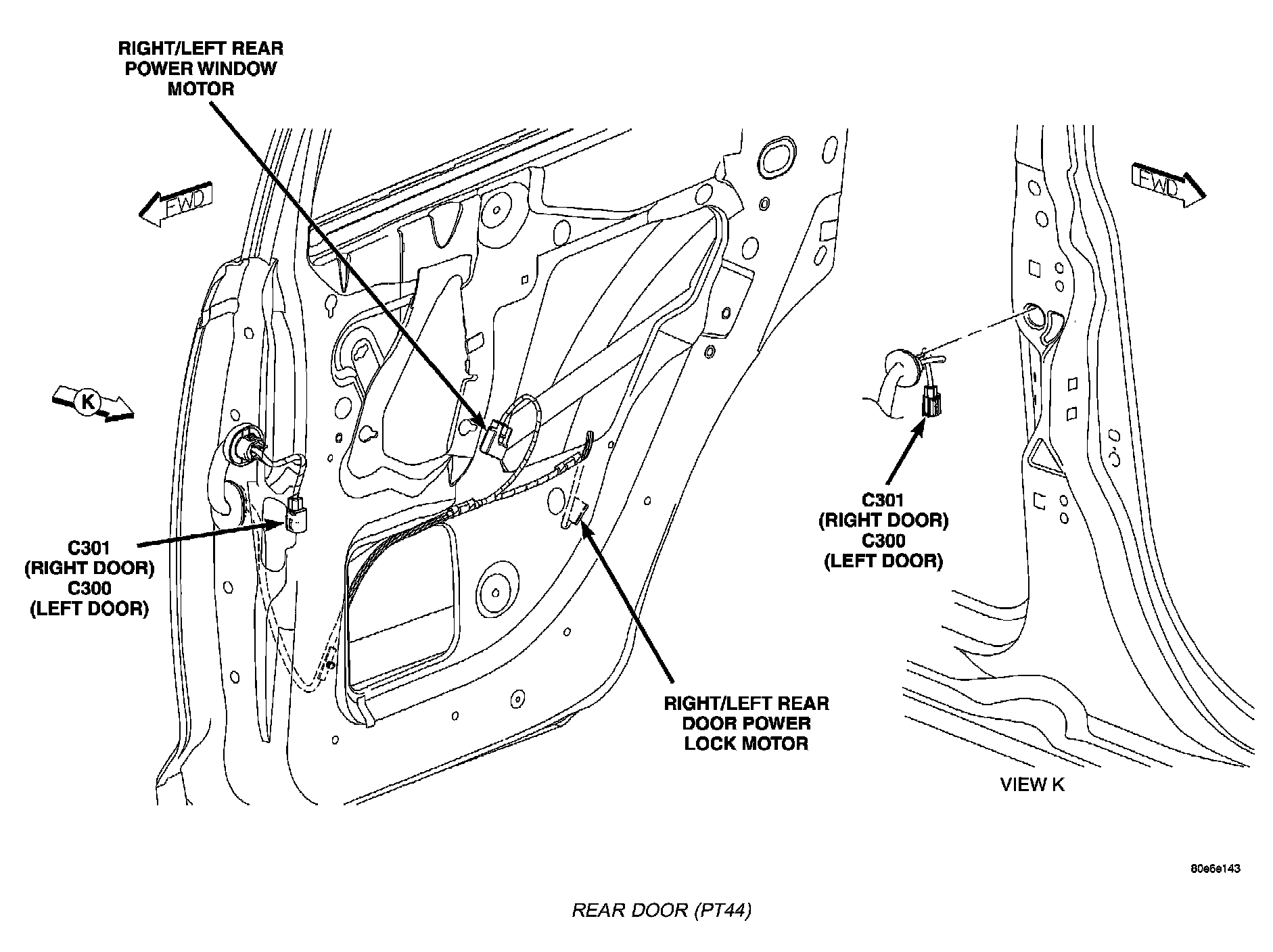 RIGHT/LEFT REAR POWER WINDOW MOTOR

FWD

FWD

K

C301 (RIGHT DOOR) C300 (LEFT DOOR)

C301 (RIGHT DOOR) C300 (LEFT DOOR)

RIGHT/LEFT REAR DOOR POWER LOCK MOTOR

VIEW K

80e6e143

REAR DOOR (PT44)