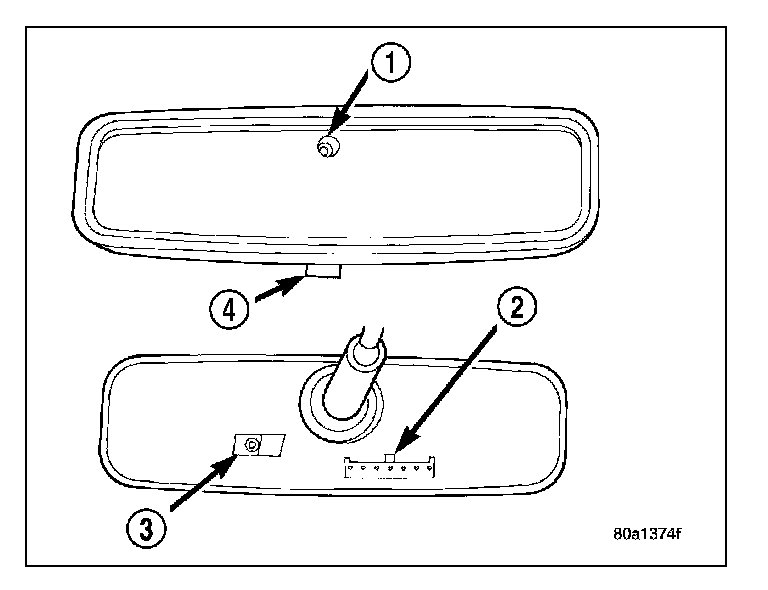 1

4

2

3

80a1374f